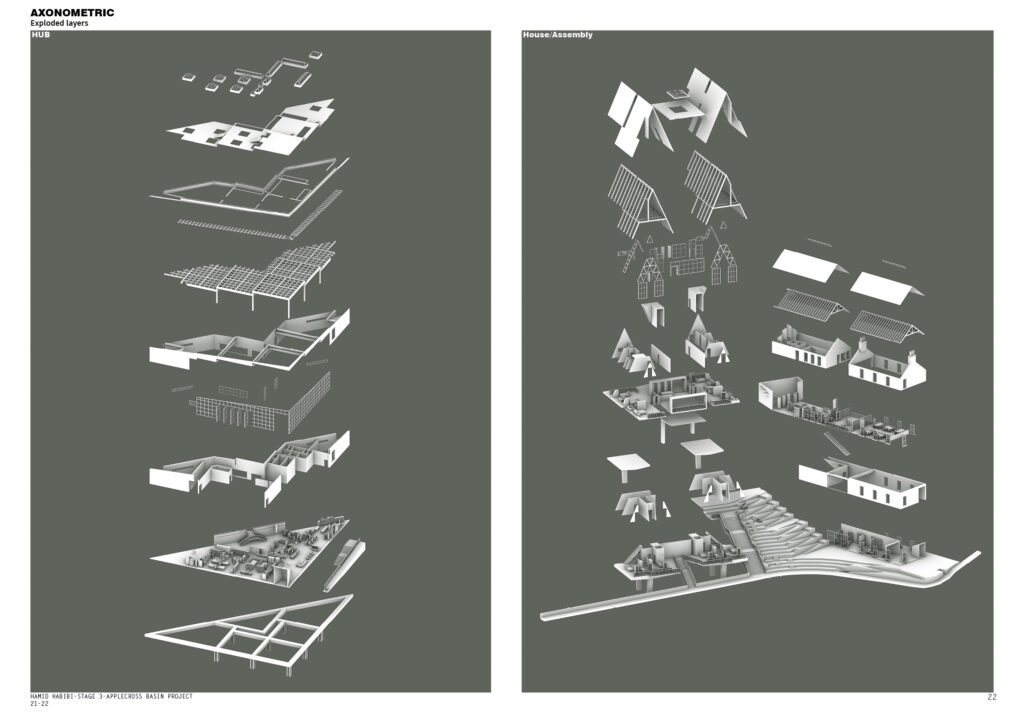 AXONOMETRIC
Exploded layers

HUB

House/Assembly

HAMID HABIBI-STAGE 3-APPLECROSS BASIN PROJECT
21-22

22