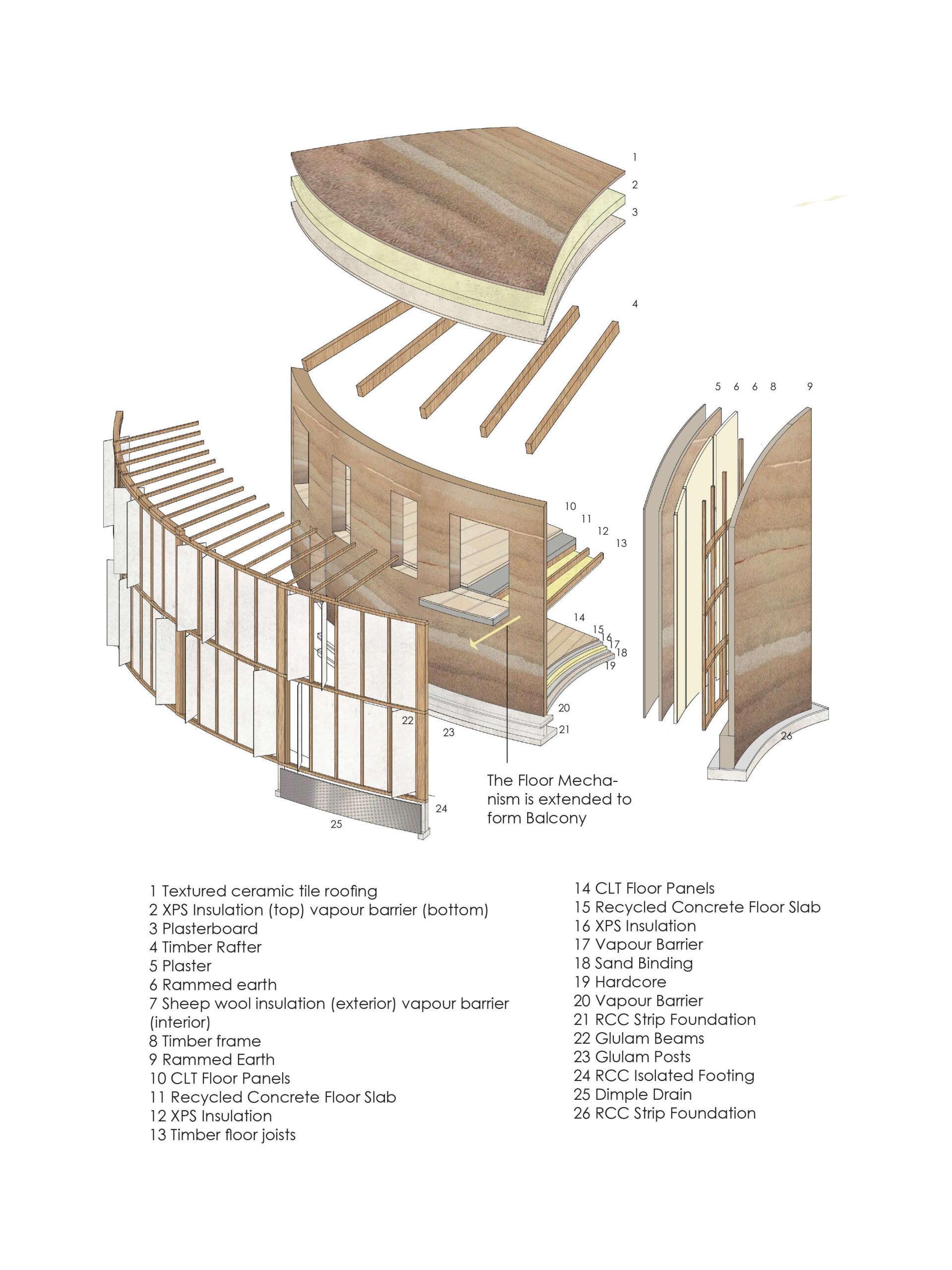 1
2
3
4
5 6 6 8 9
10
11
12
13
14
15
16
17
18
19
20
21
22
23
24
25
26

The Floor Mechanism is extended to form Balcony

1 Textured ceramic tile roofing
2 XPS Insulation (top) vapour barrier (bottom)
3 Plasterboard
4 Timber Rafter
5 Plaster
6 Rammed earth
7 Sheep wool insulation (exterior) vapour barrier (interior)
8 Timber frame
9 Rammed Earth
10 CLT Floor Panels
11 Recycled Concrete Floor Slab
12 XPS Insulation
13 Timber floor joists

14 CLT Floor Panels
15 Recycled Concrete Floor Slab
16 XPS Insulation
17 Vapour Barrier
18 Sand Binding
19 Hardcore
20 Vapour Barrier
21 RCC Strip Foundation
22 Glulam Beams
23 Glulam Posts
24 RCC Isolated Footing
25 Dimple Drain
26 RCC Strip Foundation